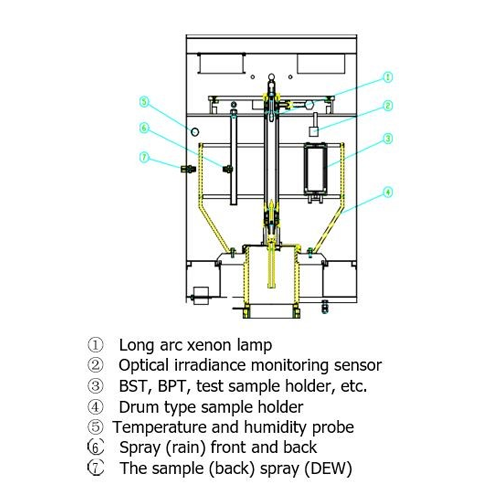 ①
②
③
④
⑤
⑥
⑦

① Long arc xenon lamp
② Optical irradiance monitoring sensor
③ BST, BPT, test sample holder, etc.
④ Drum type sample holder
⑤ Temperature and humidity probe
⑥ Spray (rain) front and back
⑦ The sample (back) spray (DEW)